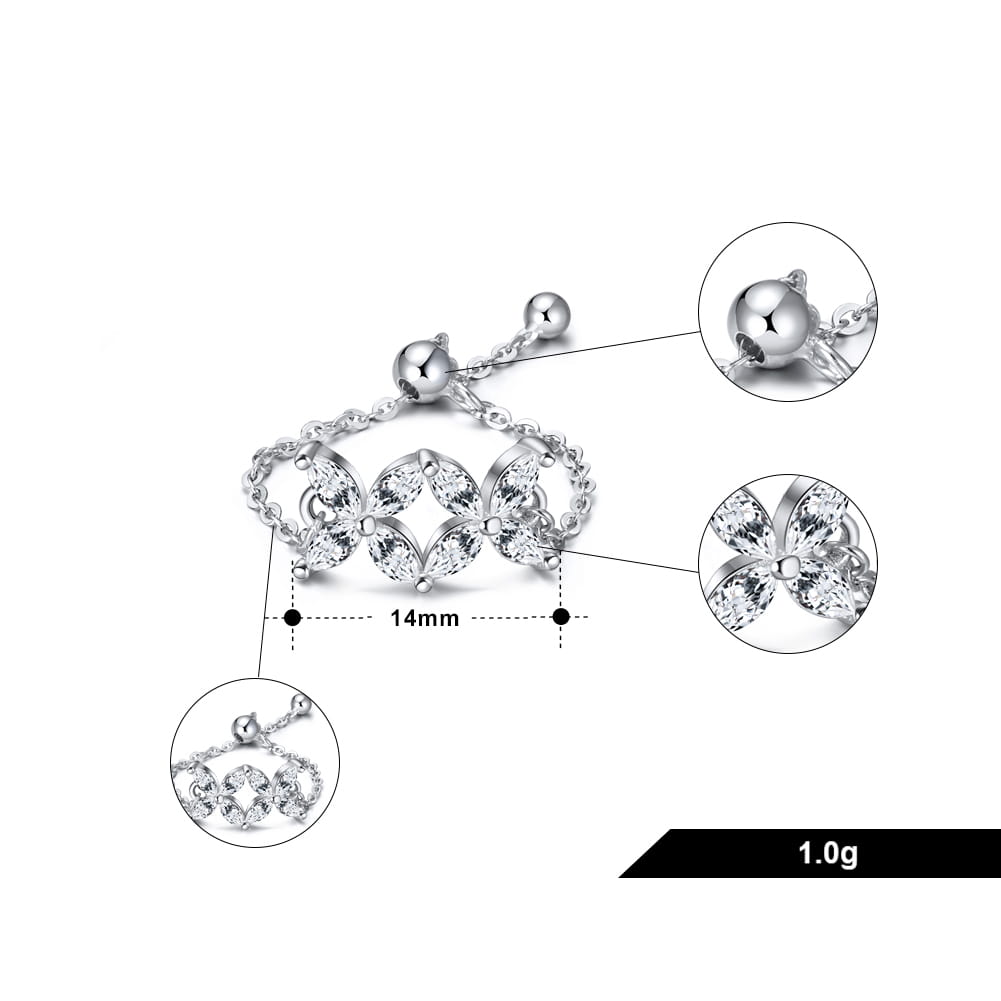 14mm

1.0g